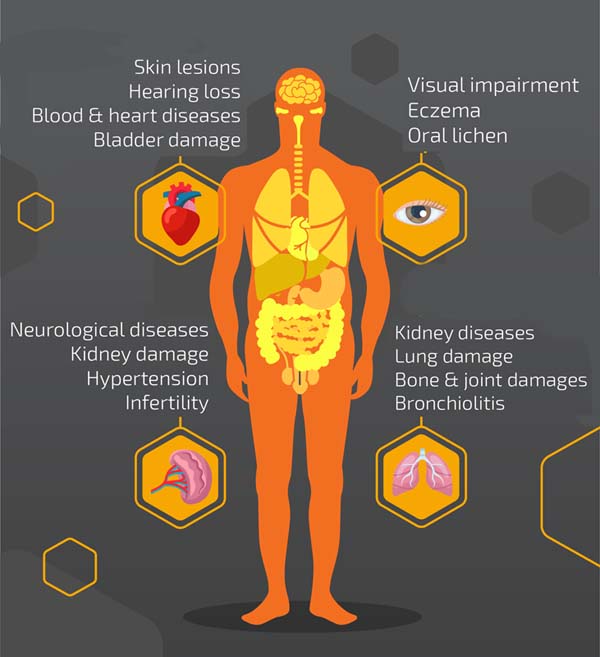 Skin lesions
Hearing loss
Blood & heart diseases
Bladder damage

Visual impairment
Eczema
Oral lichen

Neurological diseases
Kidney damage
Hypertension
Infertility

Kidney diseases
Lung damage
Bone & joint damages
Bronchiolitis